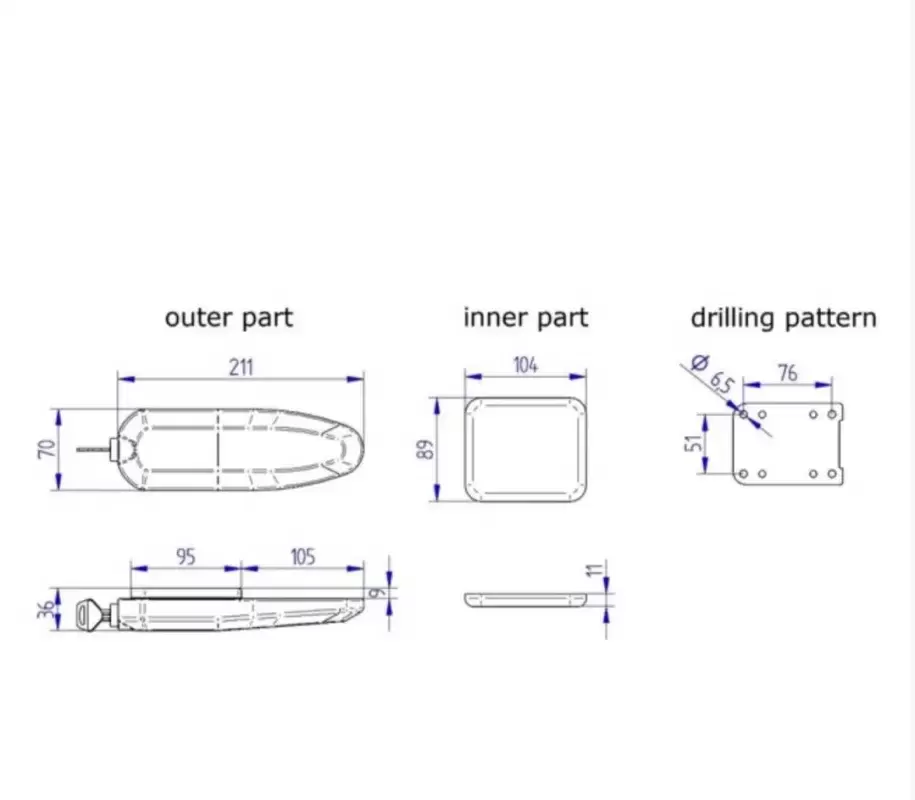 outer part

211

70

95

105

36

9

inner part

104

89

11

drilling pattern

Ø 6,5

76

51