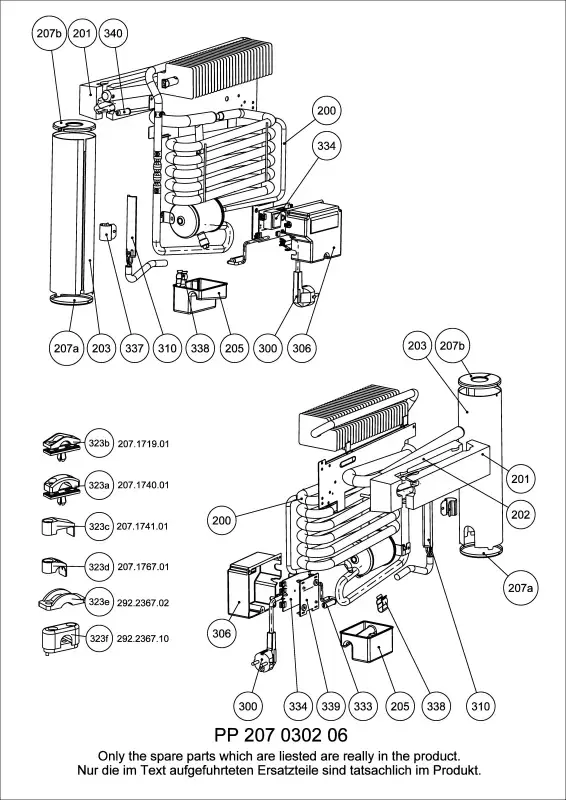 207b
201
340
200
334
207a
203
337
310
338
205
300
306

203
207b
323b
207.1719.01
323a
207.1740.01
323c
207.1741.01
323d
207.1767.01
323e
292.2367.02
323f
292.2367.10
200
201
202
207a
306
300
334
339
333
205
338
310

PP 207 0302 06
Only the spare parts which are liested are really in the product.
Nur die im Text aufgefuhrteten Ersatzteile sind tatsachlich im Produkt.