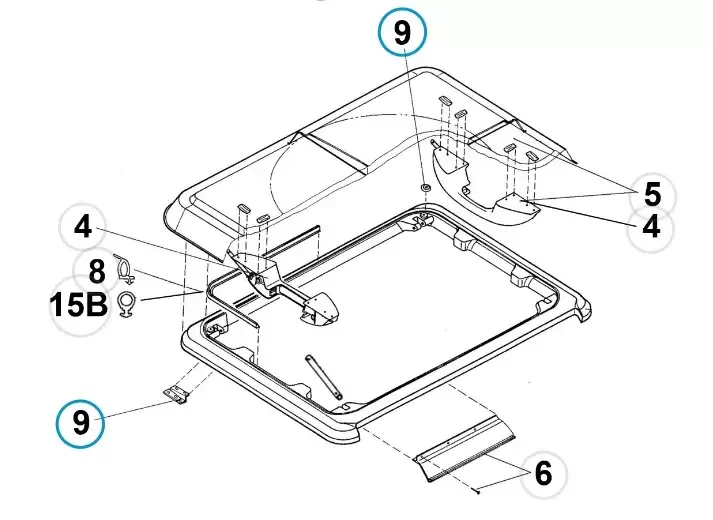 9
5
4
4
8
15B
9
6